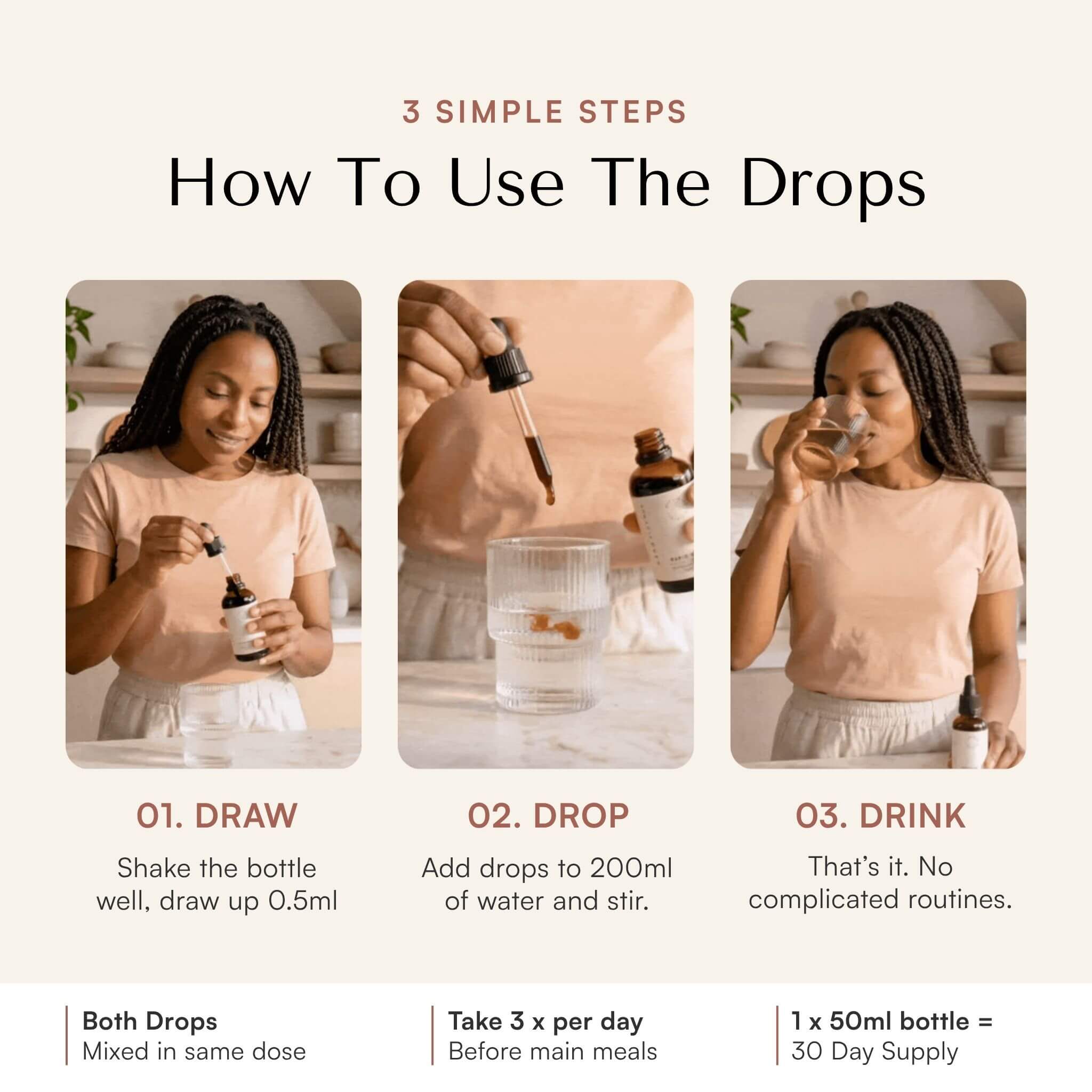 3 SIMPLE STEPS

How To Use The Drops

01. DRAW

Shake the bottle well, draw up 0.5ml

02. DROP

Add drops to 200ml of water and stir.

03. DRINK

That's it. No complicated routines.

Both Drops
Mixed in same dose

Take 3 x per day
Before main meals

1 x 50ml bottle =
30 Day Supply